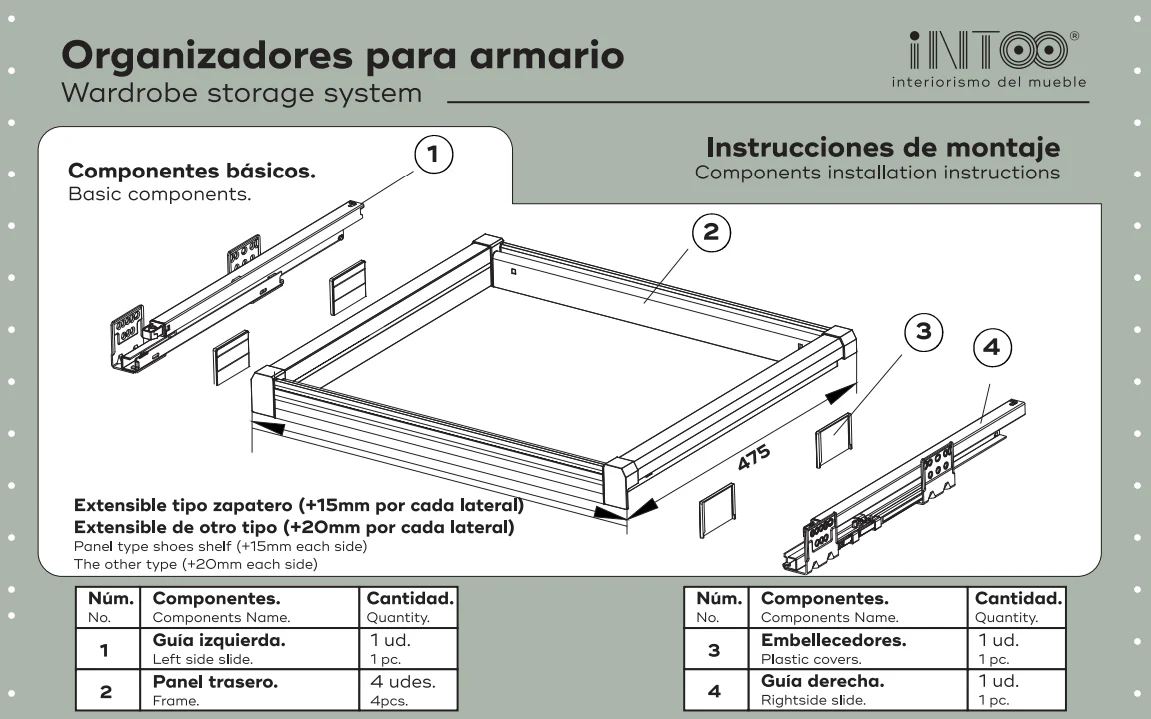 Organizadores para armario
Wardrobe storage system

iNTOO®
interiorismo del mueble

Componentes básicos.
Basic components.

Instrucciones de montaje
Components installation instructions

1

2

3

4

475

Extensible tipo zapatero (+15mm por cada lateral)
Extensible de otro tipo (+20mm por cada lateral)
Panel type shoes shelf (+15mm each side)
The other type (+20mm each side)

| Núm. No. | Componentes. Components Name. | Cantidad. Quantity. |
|---|---|---|
| 1 | Guía izquierda. Left side slide. | 1 ud. 1 pc. |
| 2 | Panel trasero. Frame. | 4 udes. 4pcs. |

| Núm. No. | Componentes. Components Name. | Cantidad. Quantity. |
|---|---|---|
| 3 | Embellecedores. Plastic covers. | 1 ud. 1 pc. |
| 4 | Guía derecha. Rightside slide. | 1 ud. 1 pc. |