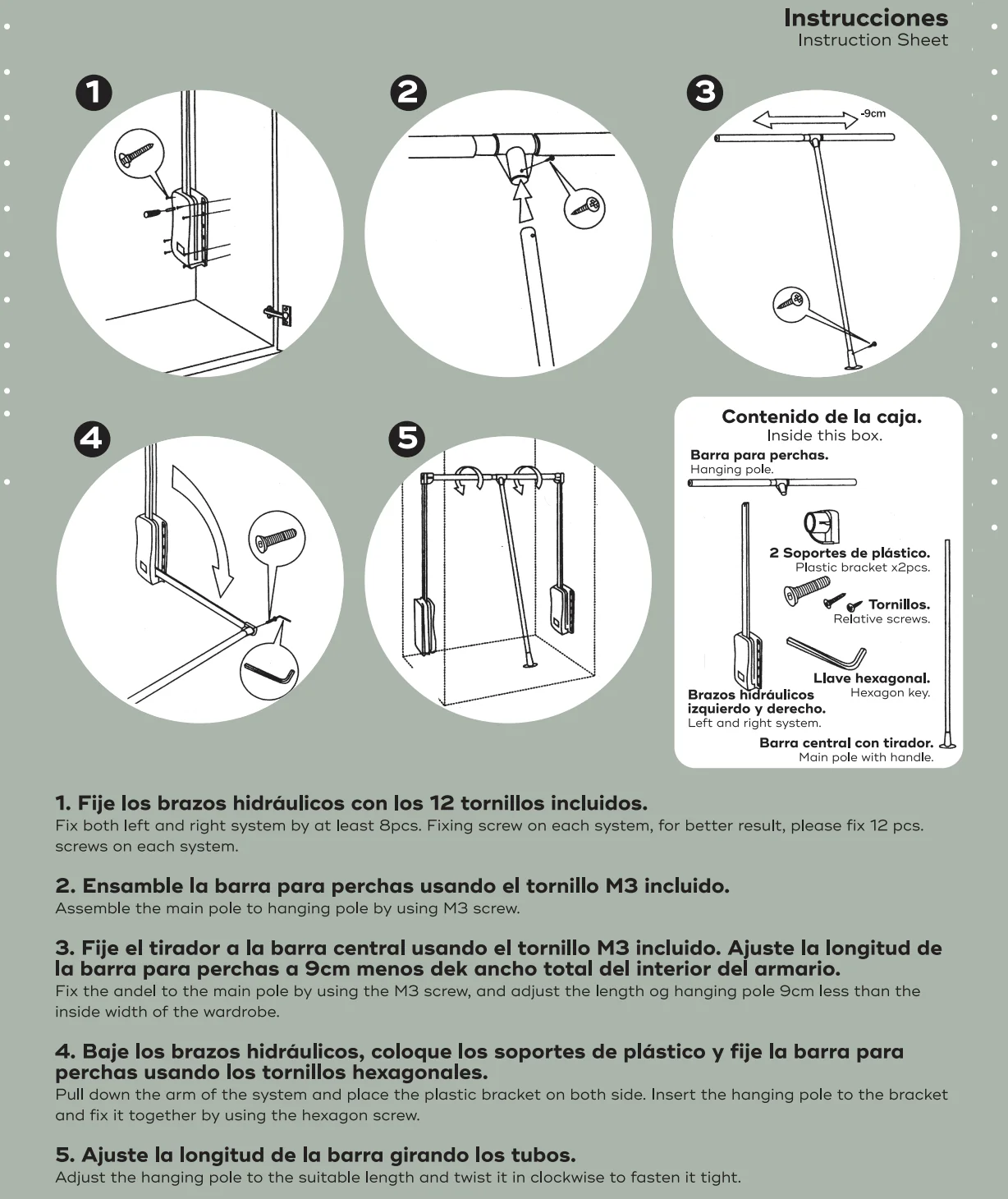 Instrucciones
Instruction Sheet

1

2

3

-9cm

4

5

Contenido de la caja.
Inside this box.

Barra para perchas.
Hanging pole.

2 Soportes de plástico.
Plastic bracket x2pcs.

Tornillos.
Relative screws.

Llave hexagonal.
Hexagon key.

Brazos hidráulicos izquierdo y derecho.
Left and right system.

Barra central con tirador.
Main pole with handle.

1. Fije los brazos hidráulicos con los 12 tornillos incluidos.
Fix both left and right system by at least 8pcs. Fixing screw on each system, for better result, please fix 12 pcs. screws on each system.

2. Ensamble la barra para perchas usando el tornillo M3 incluido.
Assemble the main pole to hanging pole by using M3 screw.

3. Fije el tirador a la barra central usando el tornillo M3 incluido. Ajuste la longitud de la barra para perchas a 9cm menos dek ancho total del interior del armario.
Fix the andel to the main pole by using the M3 screw, and adjust the length og hanging pole 9cm less than the inside width of the wardrobe.

4. Baje los brazos hidráulicos, coloque los soportes de plástico y fije la barra para perchas usando los tornillos hexagonales.
Pull down the arm of the system and place the plastic bracket on both side. Insert the hanging pole to the bracket and fix it together by using the hexagon screw.

5. Ajuste la longitud de la barra girando los tubos.
Adjust the hanging pole to the suitable length and twist it in clockwise to fasten it tight.