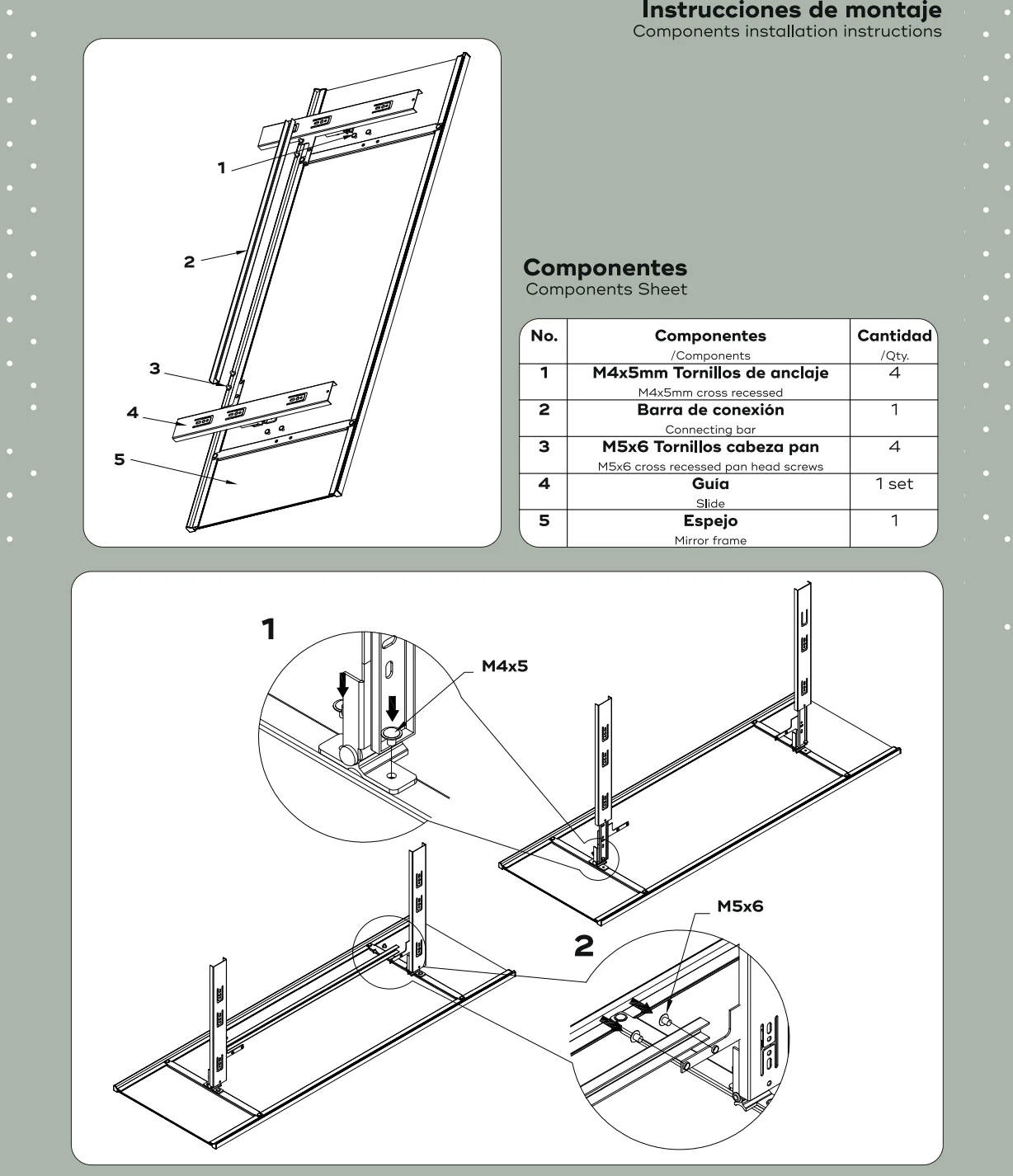 Instrucciones de montaje
Components installation instructions

1
2
3
4
5

Componentes
Components Sheet

| No. | Componentes /Components | Cantidad /Qty. |
|---|---|---|
| 1 | M4x5mm Tornillos de anclaje M4x5mm cross recessed | 4 |
| 2 | Barra de conexión Connecting bar | 1 |
| 3 | M5x6 Tornillos cabeza pan M5x6 cross recessed pan head screws | 4 |
| 4 | Guía Slide | 1 set |
| 5 | Espejo Mirror frame | 1 |

1
M4x5

2
M5x6