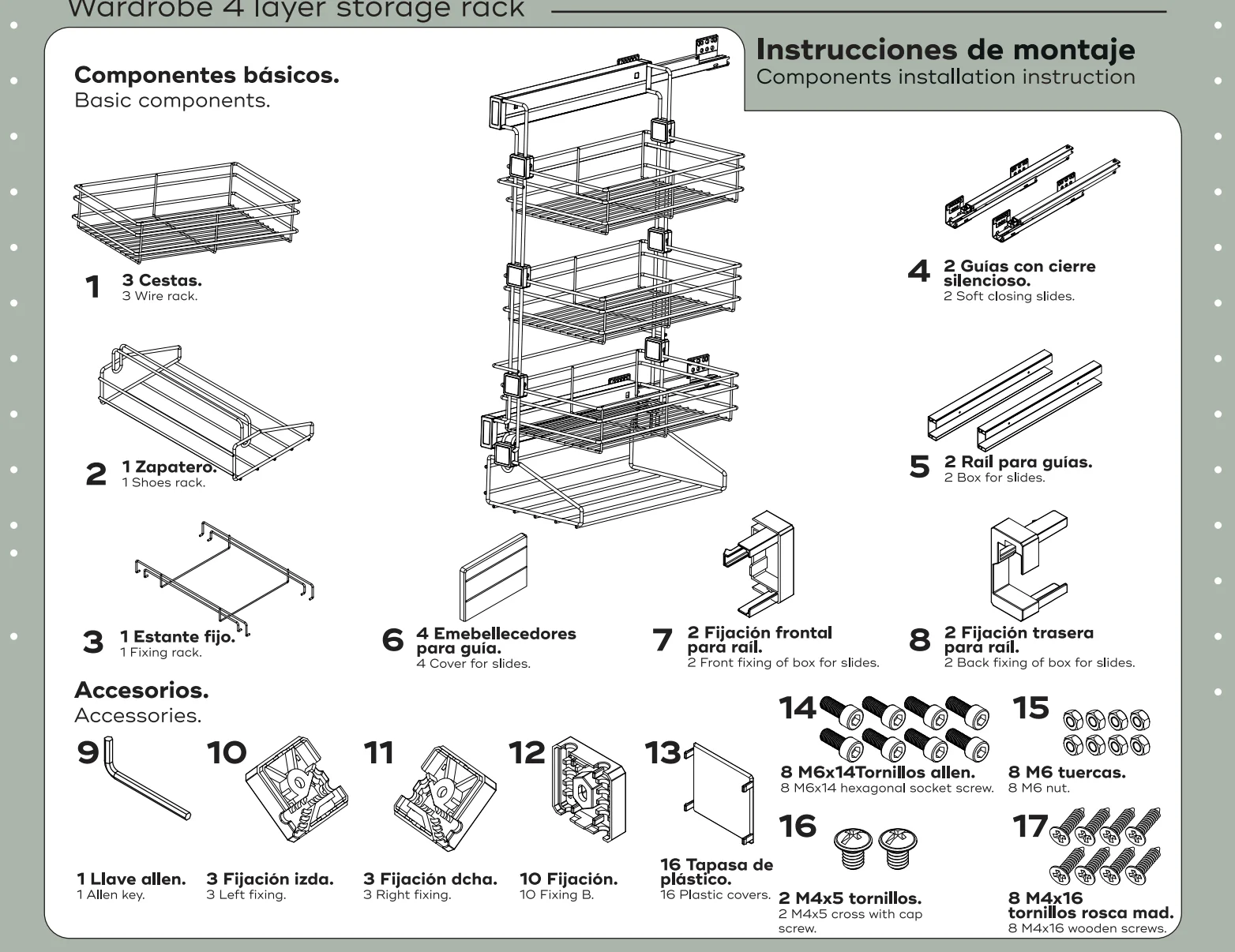 Wardrobe 4 layer storage rack

Instrucciones de montaje
Components installation instruction

Componentes básicos.
Basic components.

1 3 Cestas.
3 Wire rack.

2 1 Zapatero.
1 Shoes rack.

3 1 Estante fijo.
1 Fixing rack.

4 2 Guías con cierre silencioso.
2 Soft closing slides.

5 2 Raíl para guías.
2 Box for slides.

6 4 Emebellecedores para guía.
4 Cover for slides.

7 2 Fijación frontal para raíl.
2 Front fixing of box for slides.

8 2 Fijación trasera para raíl.
2 Back fixing of box for slides.

Accesorios.
Accessories.

9
1 Llave allen.
1 Allen key.

10
3 Fijación izda.
3 Left fixing.

11
3 Fijación dcha.
3 Right fixing.

12
10 Fijación.
10 Fixing B.

13
16 Tapasa de plástico.
16 Plastic covers.

14
8 M6x14Tornillos allen.
8 M6x14 hexagonal socket screw.

15
8 M6 tuercas.
8 M6 nut.

16
2 M4x5 tornillos.
2 M4x5 cross with cap screw.

17
8 M4x16 tornillos rosca mad.
8 M4x16 wooden screws.