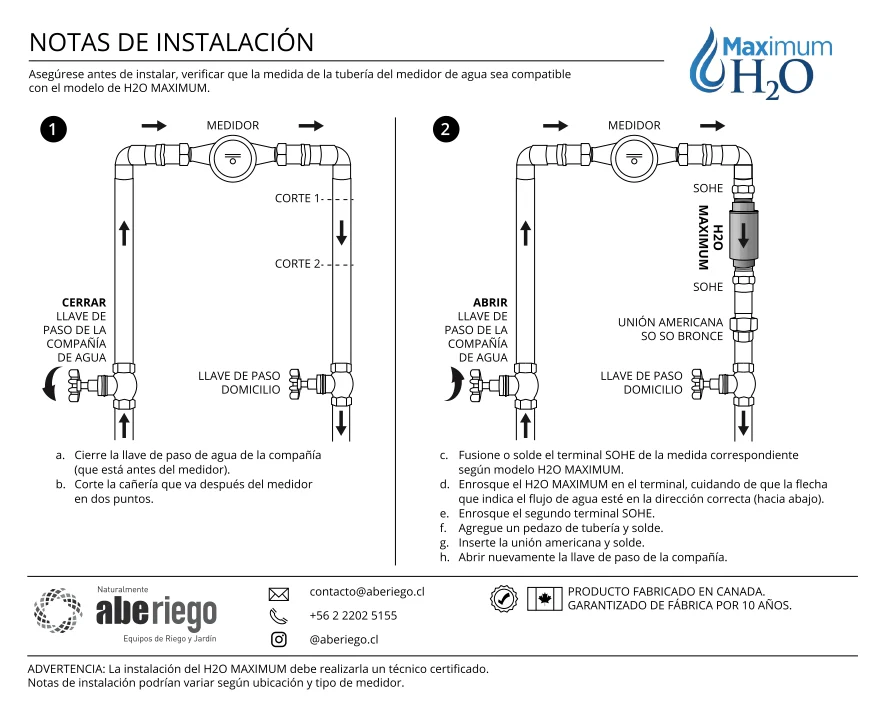 NOTAS DE INSTALACIÓN

Maximum $H_2O$

Asegúrese antes de instalar, verificar que la medida de la tubería del medidor de agua sea compatible con el modelo de H2O MAXIMUM.

1

MEDIDOR

CORTE 1

CORTE 2

CERRAR
LLAVE DE PASO DE LA COMPAÑÍA DE AGUA

LLAVE DE PASO DOMICILIO

a. Cierre la llave de paso de agua de la compañía (que está antes del medidor).
b. Corte la cañería que va después del medidor en dos puntos.

2

MEDIDOR

SOHE

H2O MAXIMUM

SOHE

ABRIR
LLAVE DE PASO DE LA COMPAÑÍA DE AGUA

UNIÓN AMERICANA SO SO BRONCE

LLAVE DE PASO DOMICILIO

c. Fusione o solde el terminal SOHE de la medida correspondiente según modelo H2O MAXIMUM.
d. Enrosque el H2O MAXIMUM en el terminal, cuidando de que la flecha que indica el flujo de agua esté en la dirección correcta (hacia abajo).
e. Enrosque el segundo terminal SOHE.
f. Agregue un pedazo de tubería y solde.
g. Inserte la unión americana y solde.
h. Abrir nuevamente la llave de paso de la compañía.

Naturalmente
aberiego
Equipos de Riego y Jardín

contacto@aberiego.cl
+56 2 2202 5155
@aberiego.cl

PRODUCTO FABRICADO EN CANADA.
GARANTIZADO DE FÁBRICA POR 10 AÑOS.

ADVERTENCIA: La instalación del H2O MAXIMUM debe realizarla un técnico certificado.
Notas de instalación podrían variar según ubicación y tipo de medidor.