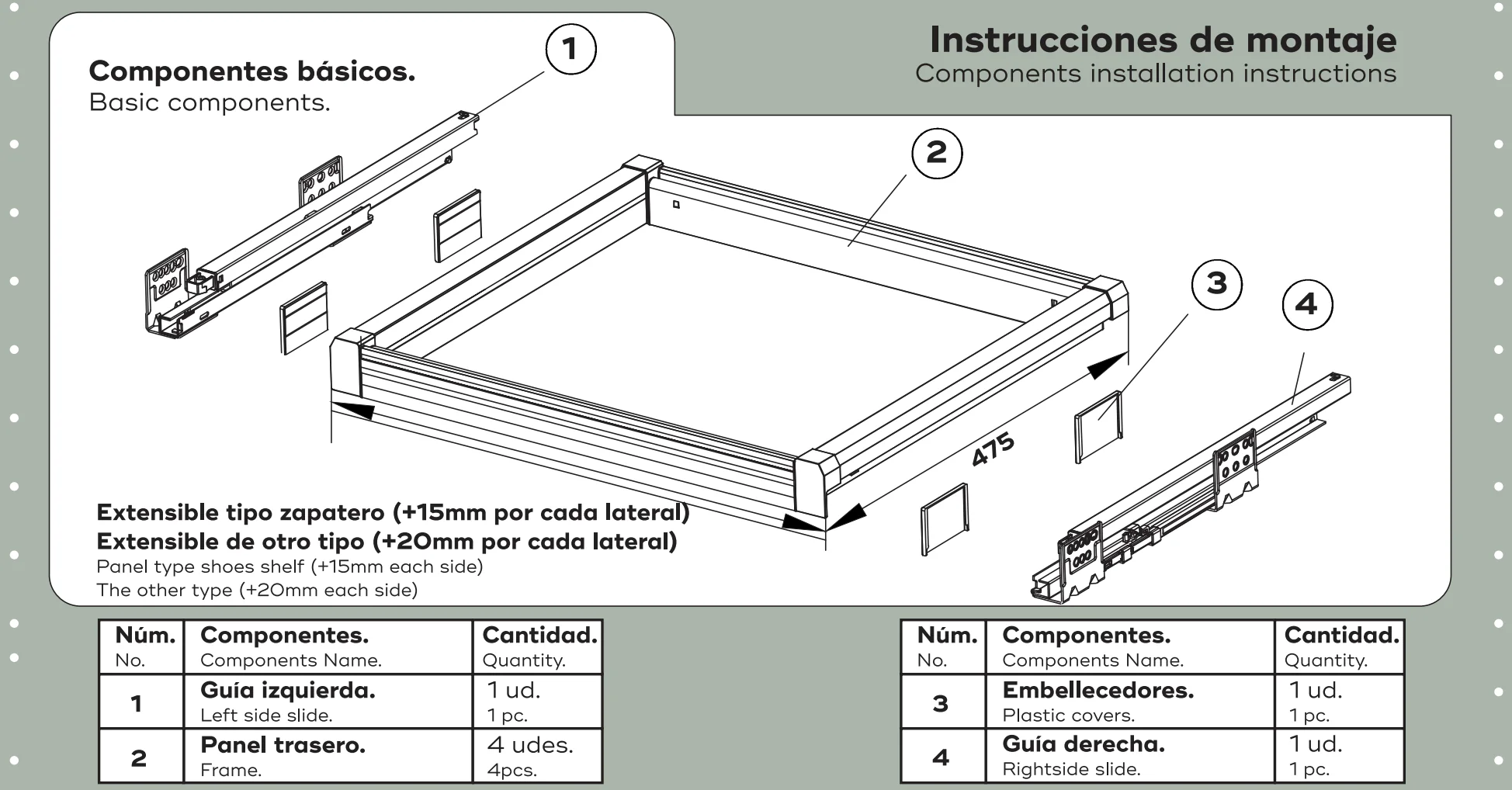 Instrucciones de montaje
Components installation instructions

Componentes básicos.
Basic components.

1

2

3

4

475

Extensible tipo zapatero (+15mm por cada lateral)
Extensible de otro tipo (+20mm por cada lateral)
Panel type shoes shelf (+15mm each side)
The other type (+20mm each side)

| Núm. No. | Componentes. Components Name. | Cantidad. Quantity. |
|---|---|---|
| 1 | Guía izquierda. Left side slide. | 1 ud. 1 pc. |
| 2 | Panel trasero. Frame. | 4 udes. 4pcs. |

| Núm. No. | Componentes. Components Name. | Cantidad. Quantity. |
|---|---|---|
| 3 | Embellecedores. Plastic covers. | 1 ud. 1 pc. |
| 4 | Guía derecha. Rightside slide. | 1 ud. 1 pc. |